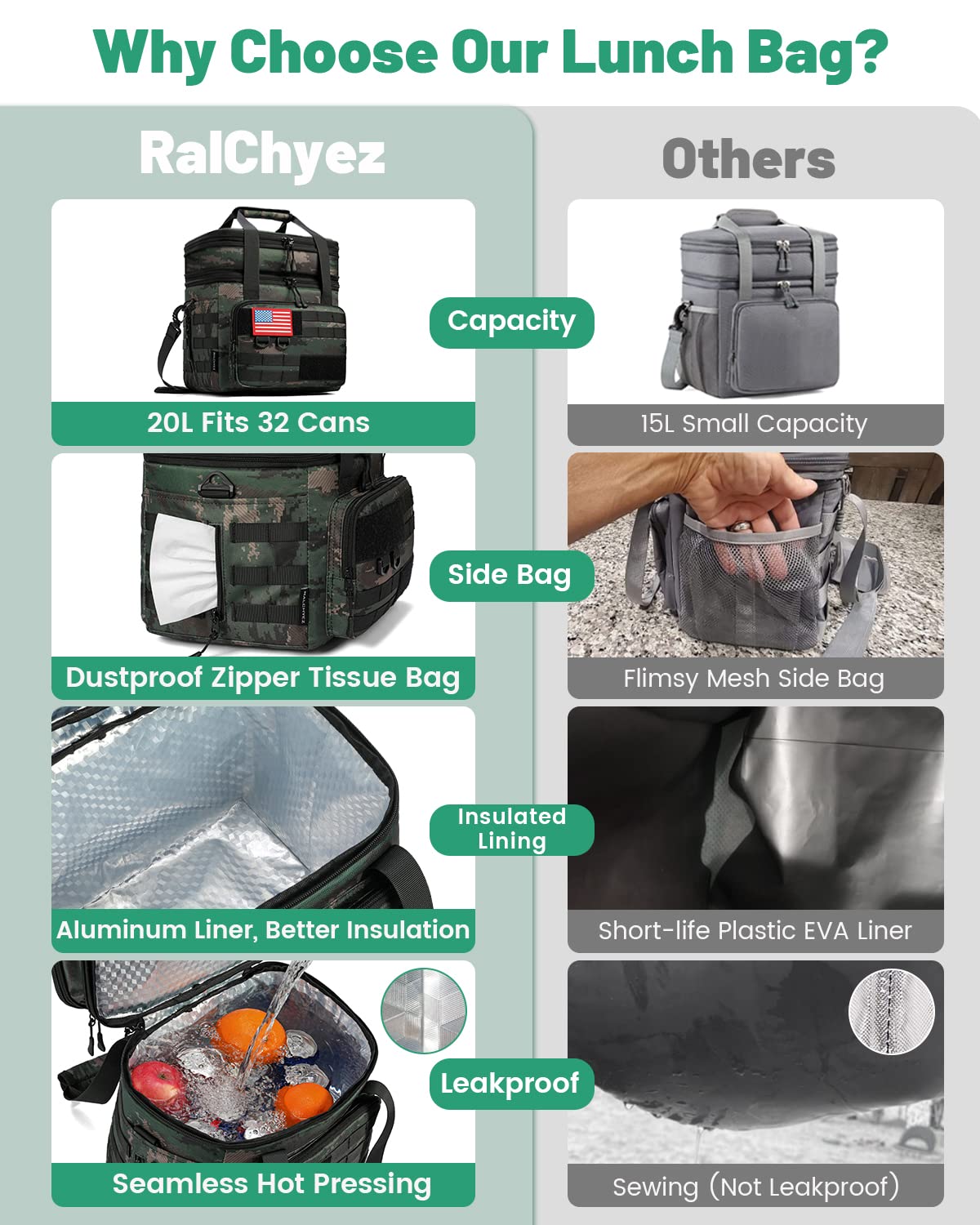 Why Choose Our Lunch Bag?

RalChyez

Others

Capacity

20L Fits 32 Cans

15L Small Capacity

Side Bag

Dustproof Zipper Tissue Bag

Flimsy Mesh Side Bag

Insulated Lining

Aluminum Liner, Better Insulation

Short-life Plastic EVA Liner

Leakproof

Seamless Hot Pressing

Sewing (Not Leakproof)